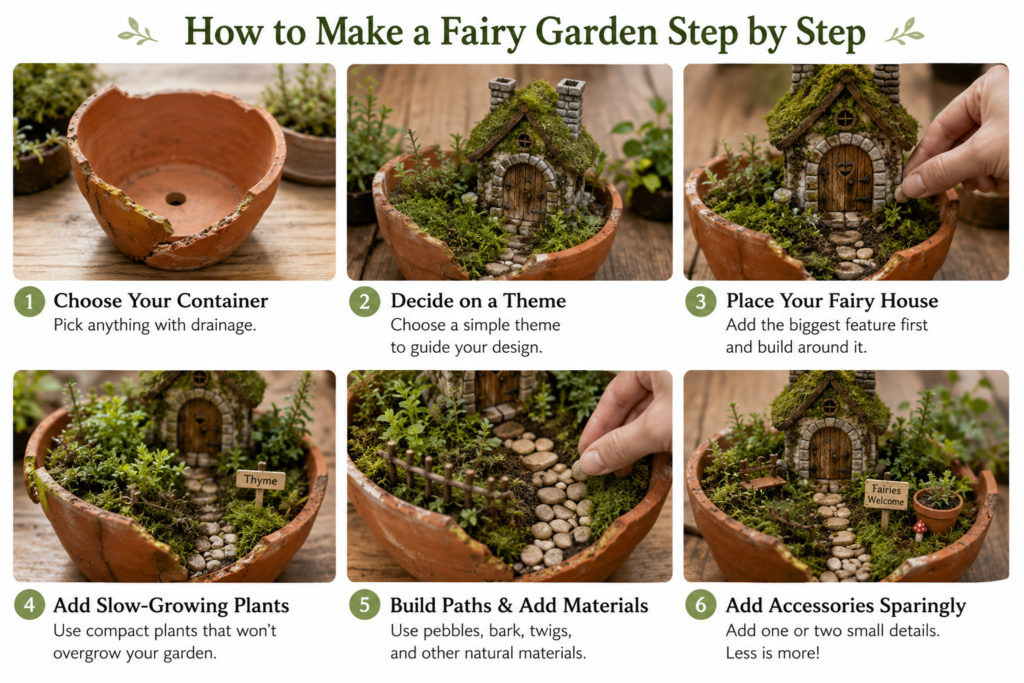 How to Make a Fairy Garden Step by Step

1 Choose Your Container
Pick anything with drainage.

2 Decide on a Theme
Choose a simple theme to guide your design.

3 Place Your Fairy House
Add the biggest feature first and build around it.

Thyme

4 Add Slow-Growing Plants
Use compact plants that won't overgrow your garden.

5 Build Paths & Add Materials
Use pebbles, bark, twigs, and other natural materials.

Fairies Welcome

6 Add Accessories Sparingly
Add one or two small details. Less is more!